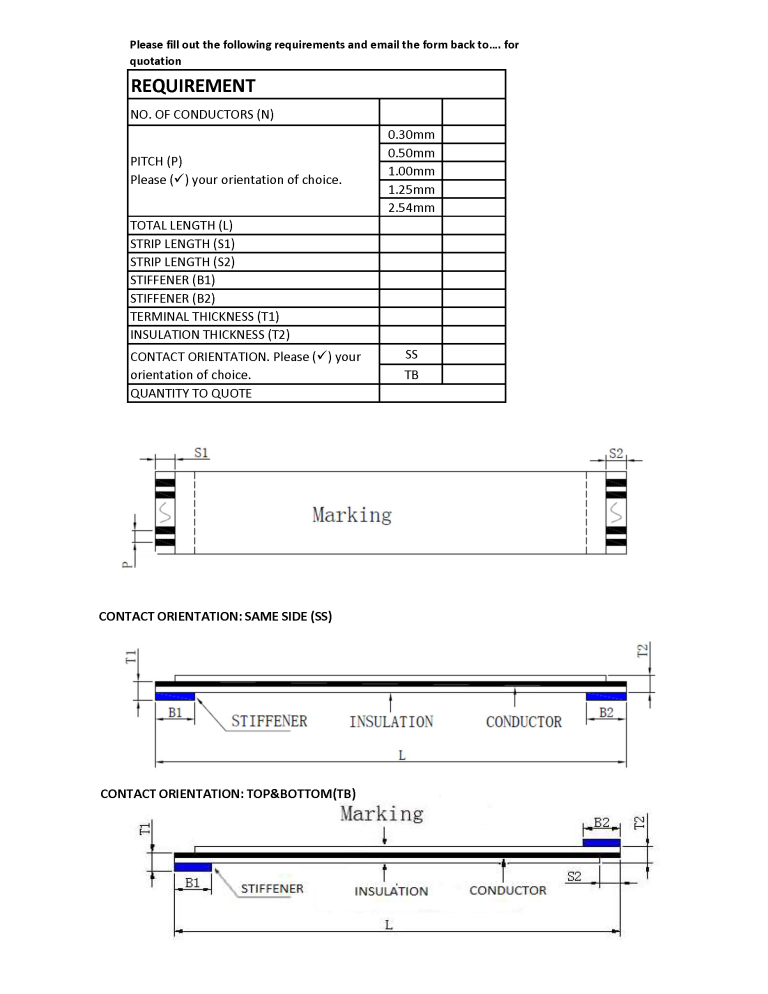 Please fill out the following requirements and email the form back to.... for quotation

| REQUIREMENT | | |
|---|---|---|
| NO. OF CONDUCTORS (N) | | |
| PITCH (P) Please (✓) your orientation of choice. | 0.30mm | |
| | 0.50mm | |
| | 1.00mm | |
| | 1.25mm | |
| | 2.54mm | |
| TOTAL LENGTH (L) | | |
| STRIP LENGTH (S1) | | |
| STRIP LENGTH (S2) | | |
| STIFFENER (B1) | | |
| STIFFENER (B2) | | |
| TERMINAL THICKNESS (T1) | | |
| INSULATION THICKNESS (T2) | | |
| CONTACT ORIENTATION. Please (✓) your orientation of choice. | SS | |
| | TB | |
| QUANTITY TO QUOTE | | |

S1
S2
Marking
P

CONTACT ORIENTATION: SAME SIDE (SS)

T1
T2
B1
STIFFENER
INSULATION
CONDUCTOR
B2
L

CONTACT ORIENTATION: TOP&BOTTOM(TB)

Marking
T1
B2
T2
B1
STIFFENER
INSULATION
CONDUCTOR
S2
L